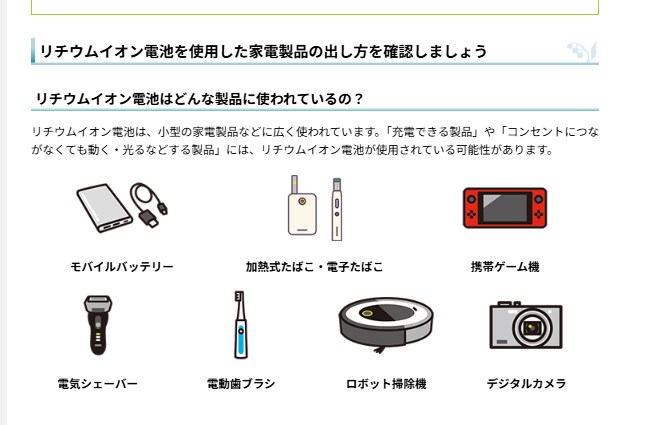 リチウムイオン電池を使用した家電製品の出し方を確認しましょう

リチウムイオン電池はどんな製品に使われているの？

リチウムイオン電池は、小型の家電製品などに広く使われています。「充電できる製品」や「コンセントにつながなくても動く・光るなどする製品」には、リチウムイオン電池が使用されている可能性があります。

モバイルバッテリー

加熱式たばこ・電子たばこ

携帯ゲーム機

電気シェーバー

電動歯ブラシ

ロボット掃除機

デジタルカメラ